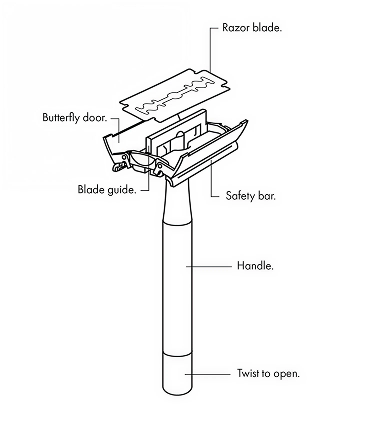 Razor blade.

Butterfly door.

Blade guide.

Safety bar.

Handle.

Twist to open.